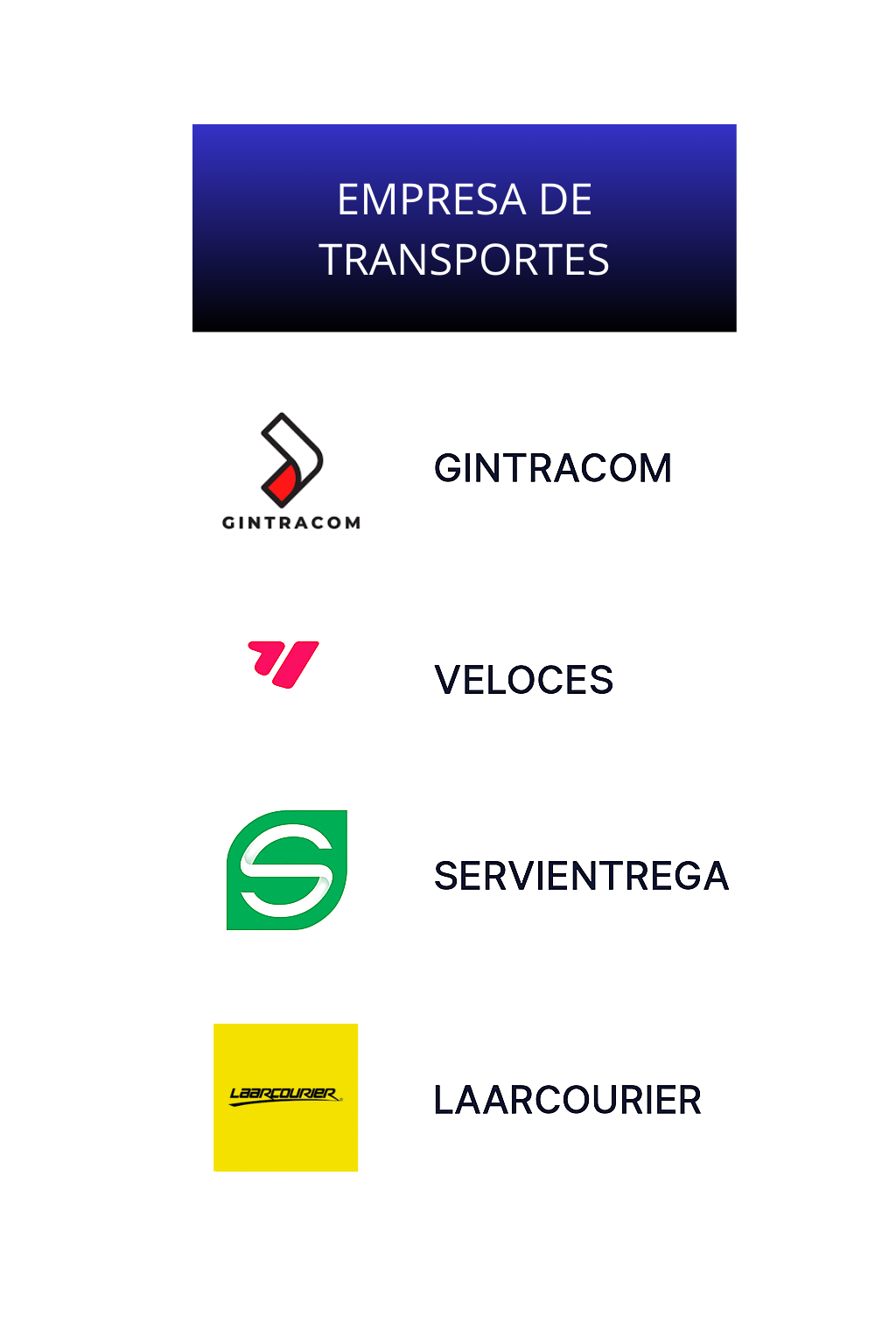 EMPRESA DE TRANSPORTES

GINTRACOM

GINTRACOM

VELOCES

SERVIENTREGA

LAARCOURIER

LAARCOURIER